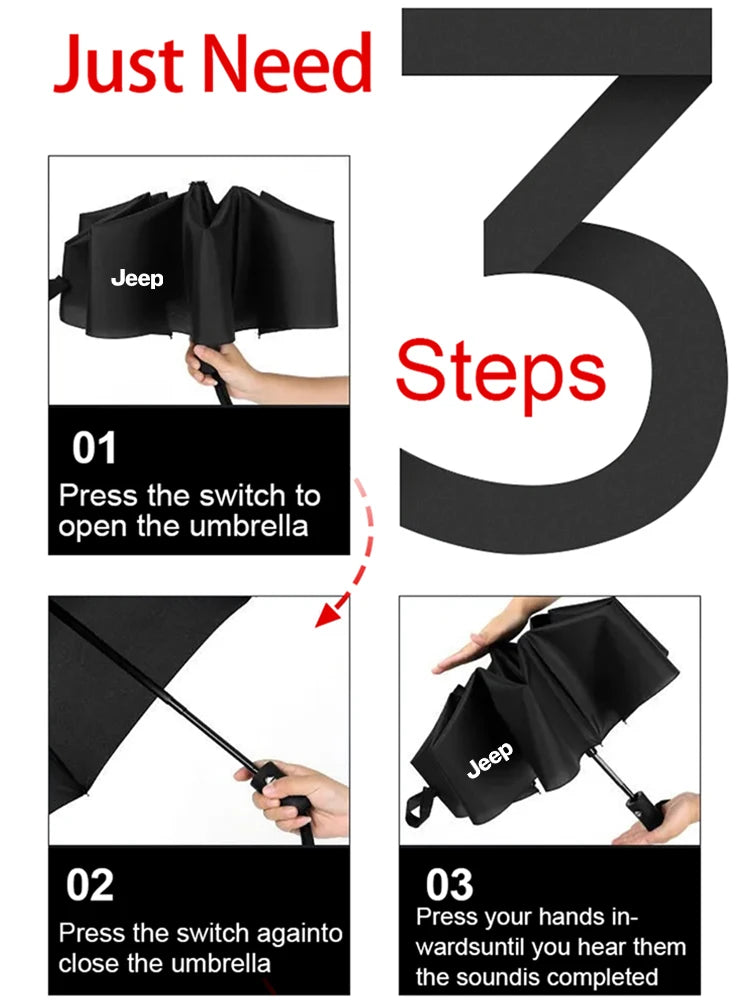 Just Need 3 Steps

Jeep

01
Press the switch to open the umbrella

02
Press the switch againto close the umbrella

Jeep

03
Press your hands inwardsuntil you hear them the soundis completed